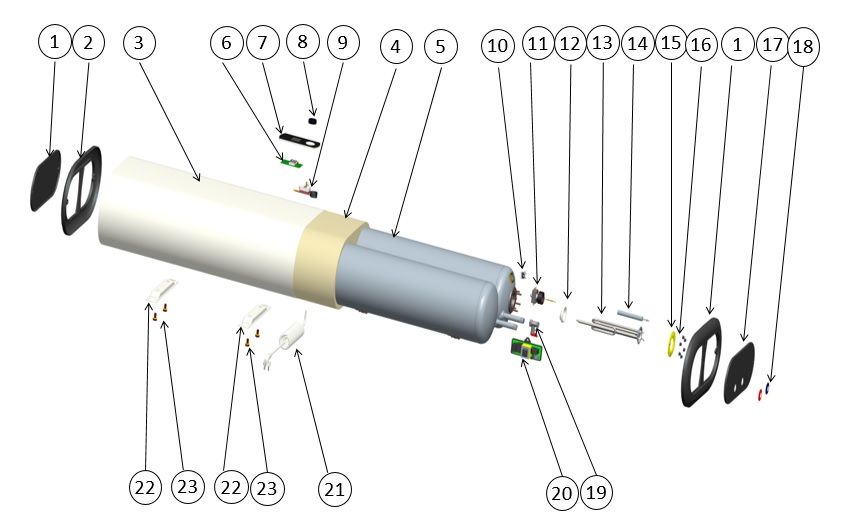 1 2 3 6 7 8 9 4 5 10 11 12 13 14 15 16 1 17 18

22 23 22 23 21 20 19