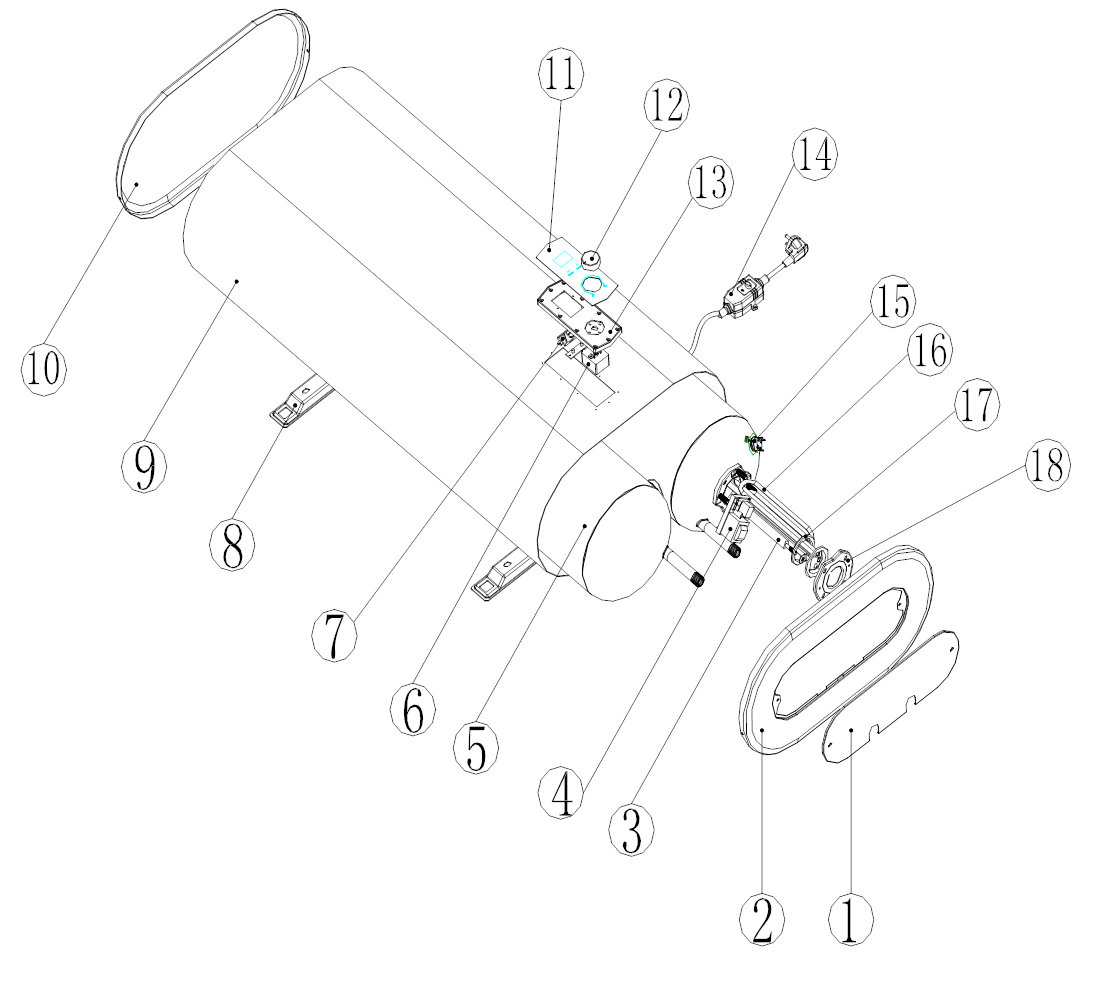 11
12
13
14
15
16
17
18
10
9
8
7
6
5
4
3
2
1