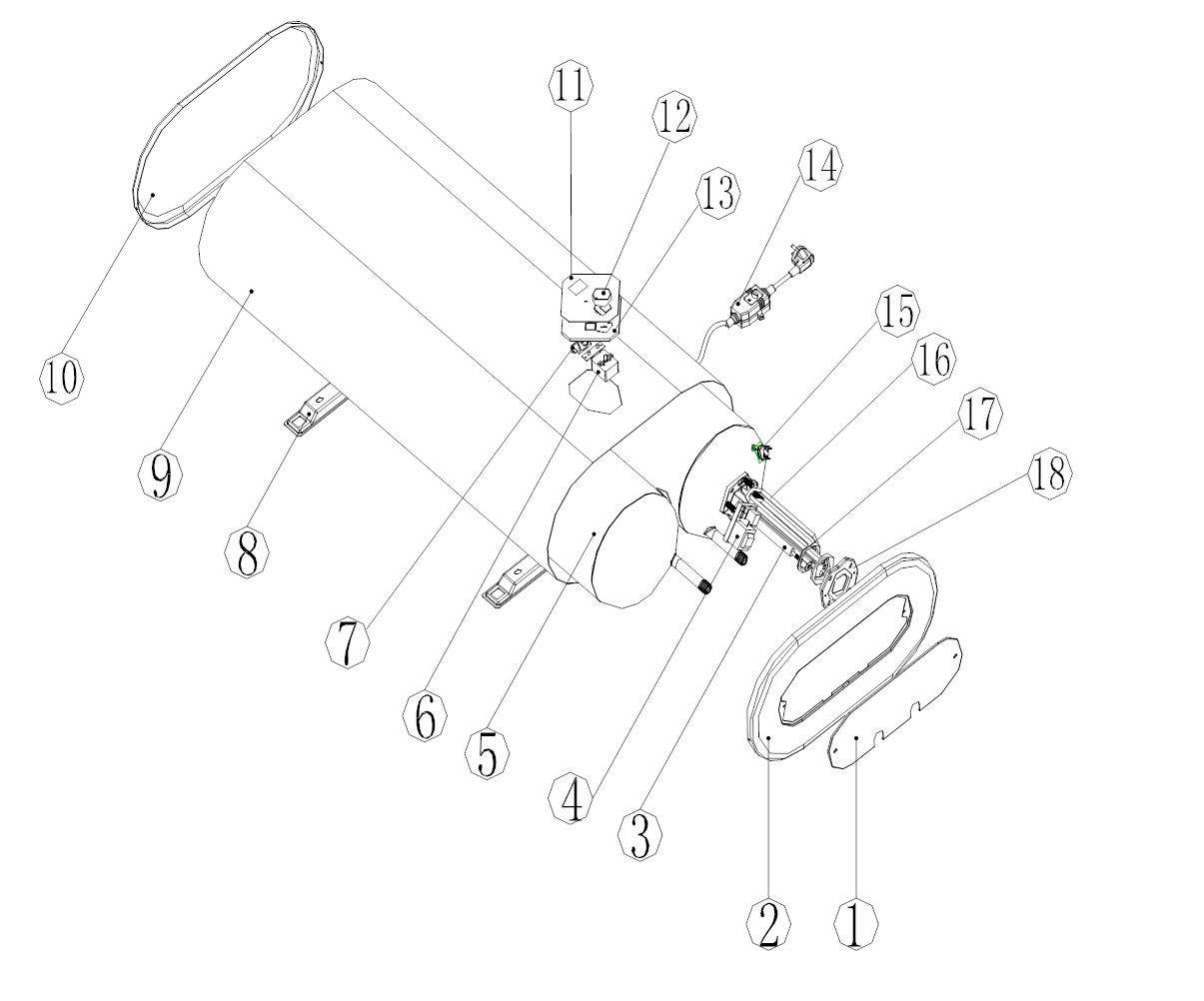 11
12
13
14
15
16
17
18
10
9
8
7
6
5
4
3
2
1